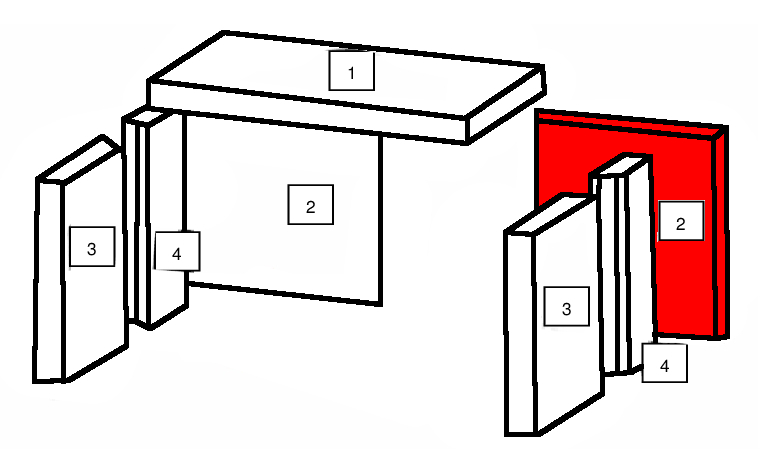 1
2
3
4
2
3
4