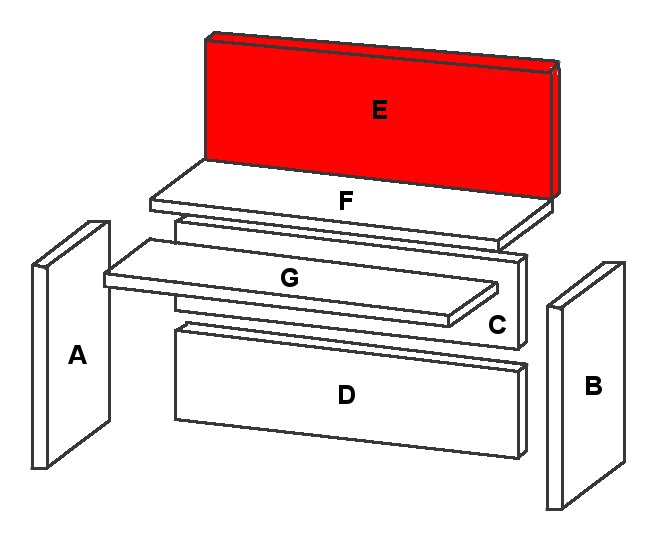 E

F

G

C

A

D

B