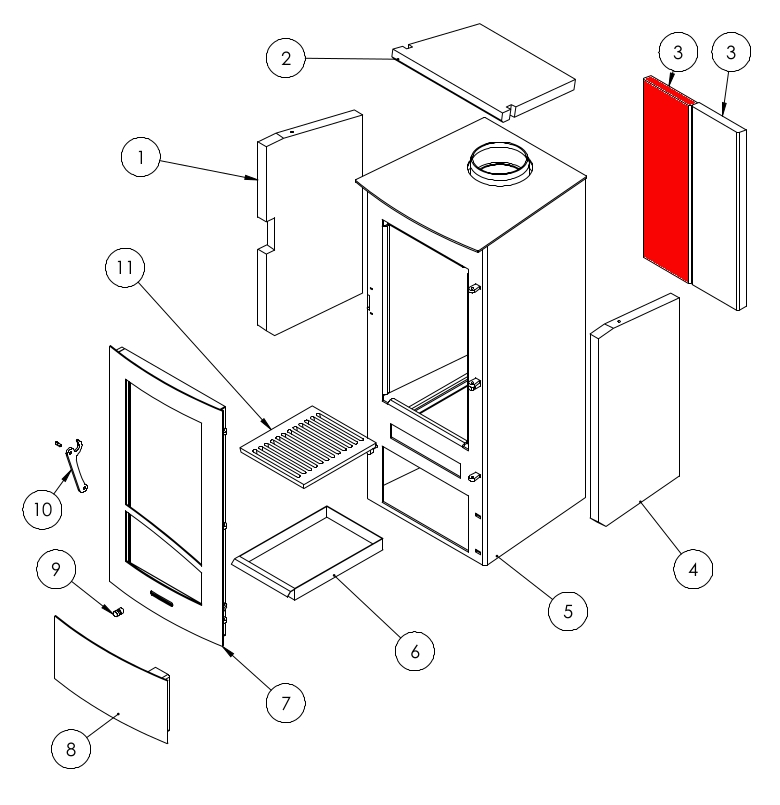 2
3
3
1
11
10
9
8
7
6
5
4