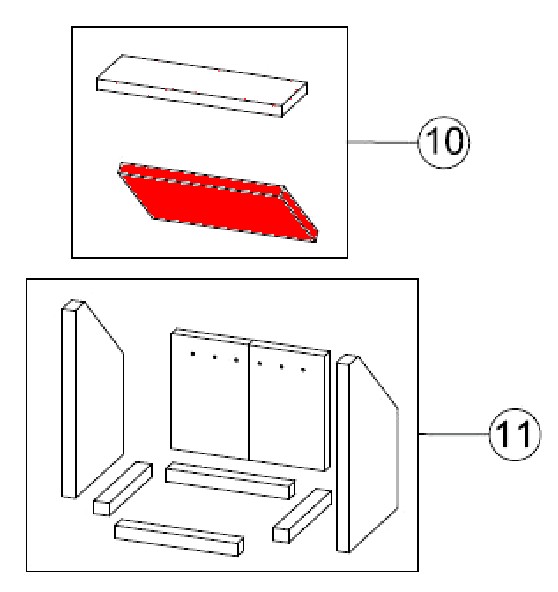 10

11