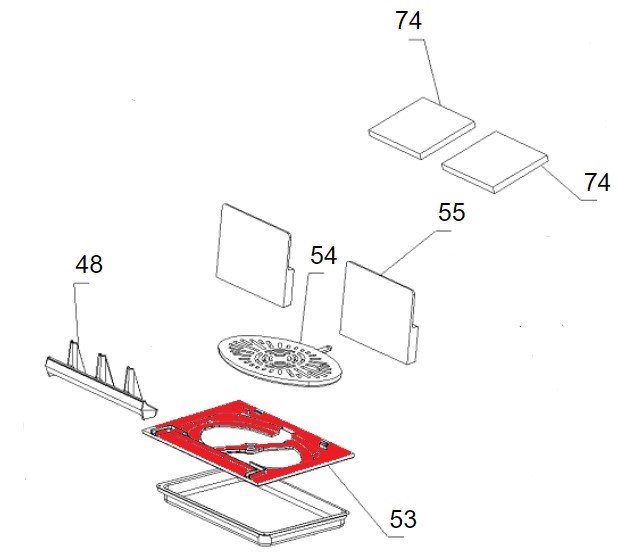 74

74

55

54

48

53