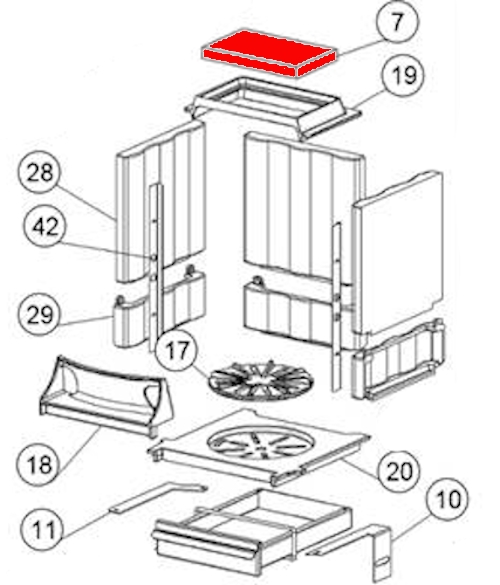 7
19
28
42
29
17
18
20
10
11