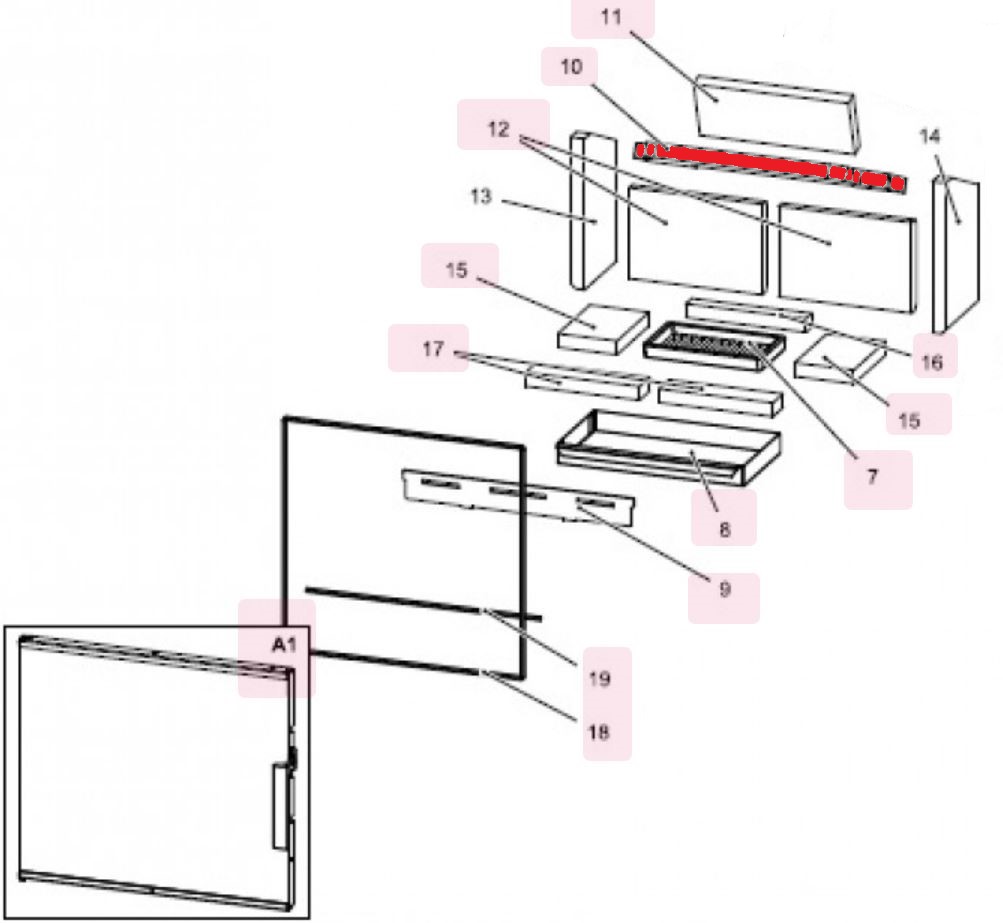 11
10
12
14
13
15
16
17
15
7
8
9
A1
19
18