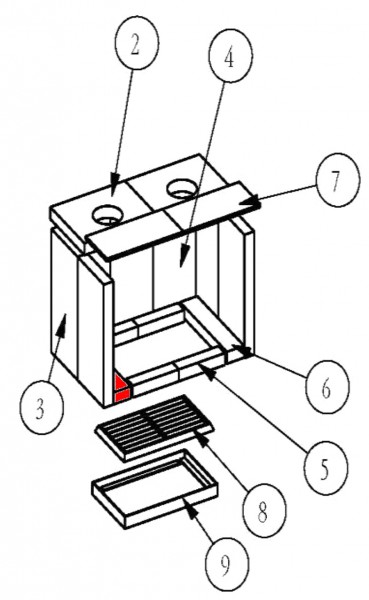 2
4
7
3
6
5
8
9