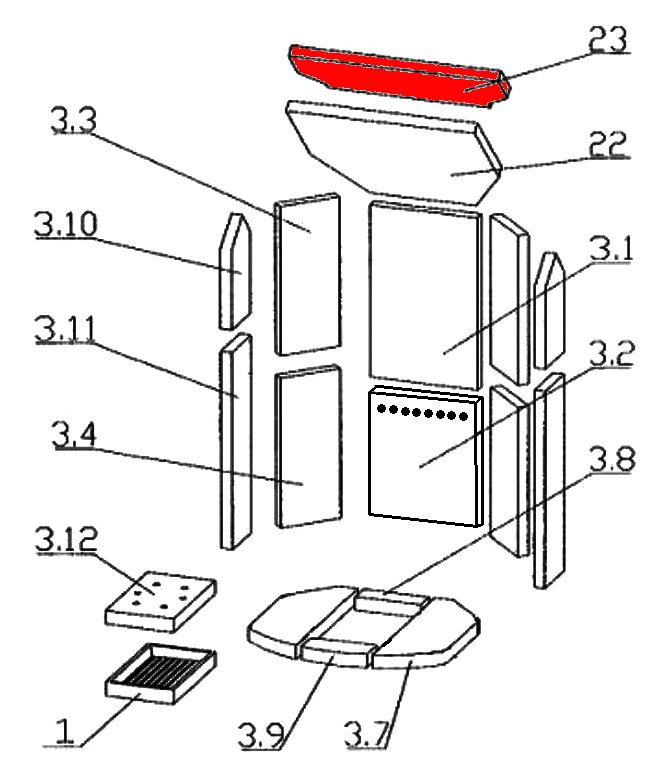 23
3.3
22
3.10
3.1
3.11
3.2
3.4
3.8
3.12
1
3.9
3.7