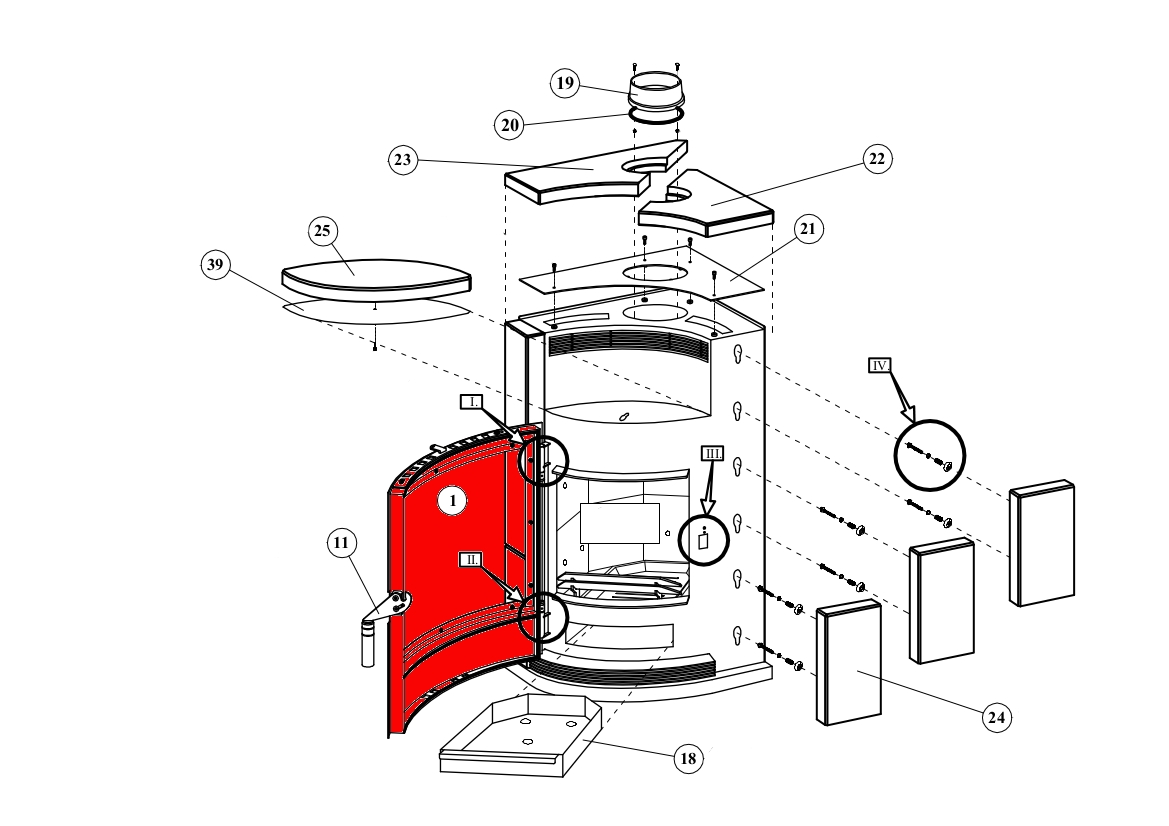 19
20
23
22
25
21
39
IV.
I.
III.
1
11
II.
24
18