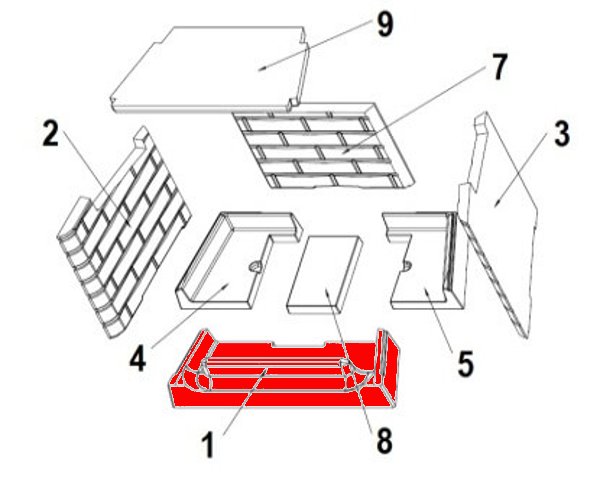 9
7
2
3
4
5
1
8