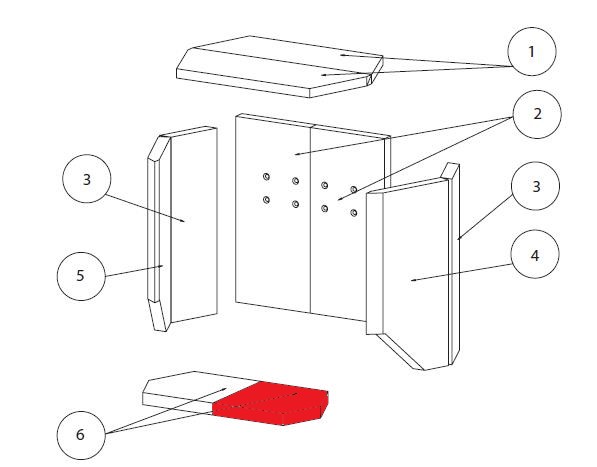 1
2
3
3
4
5
6