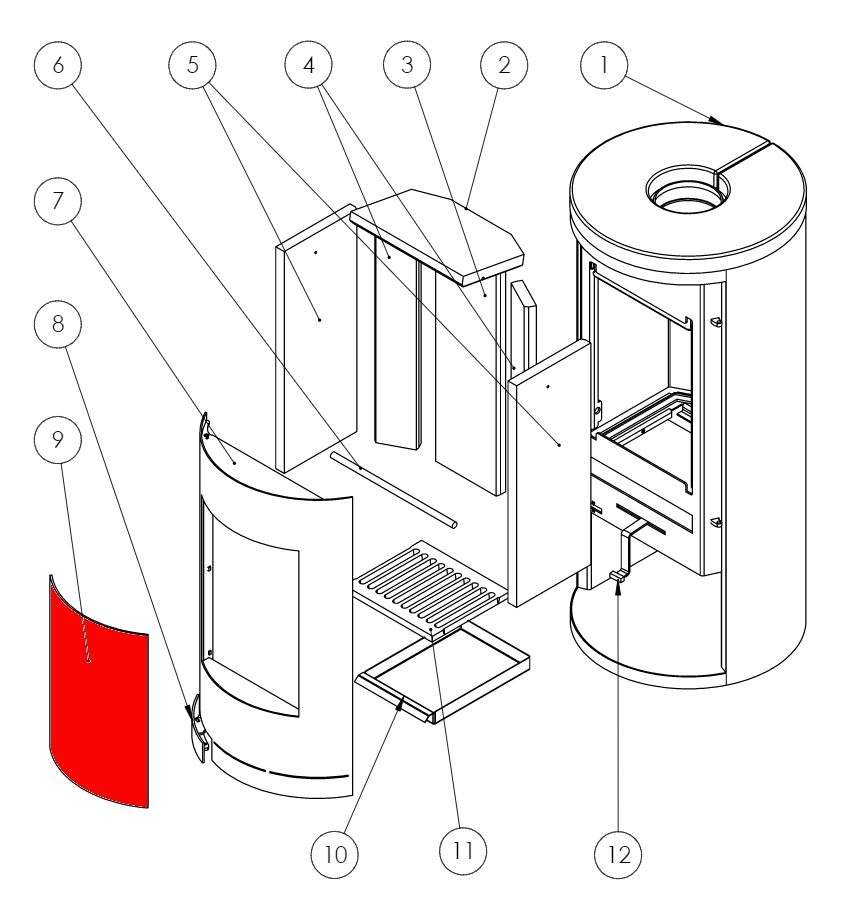 6
5
4
3
2
1
7
8
9
10
11
12