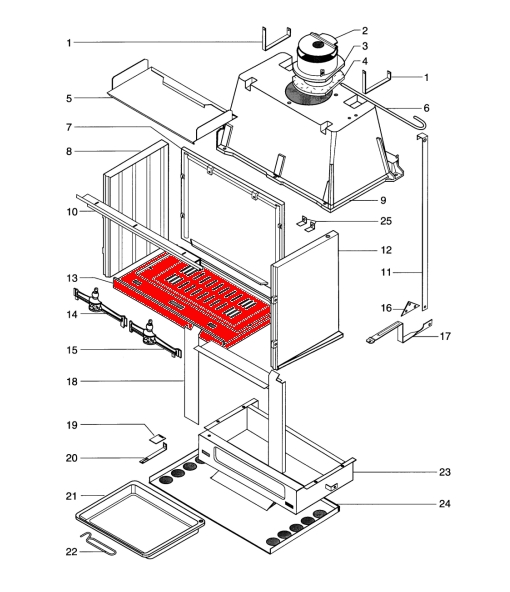 1
2
3
4
1
5
6
7
8
9
10
25
12
11
13
14
16
17
15
18
19
20
23
21
24
22