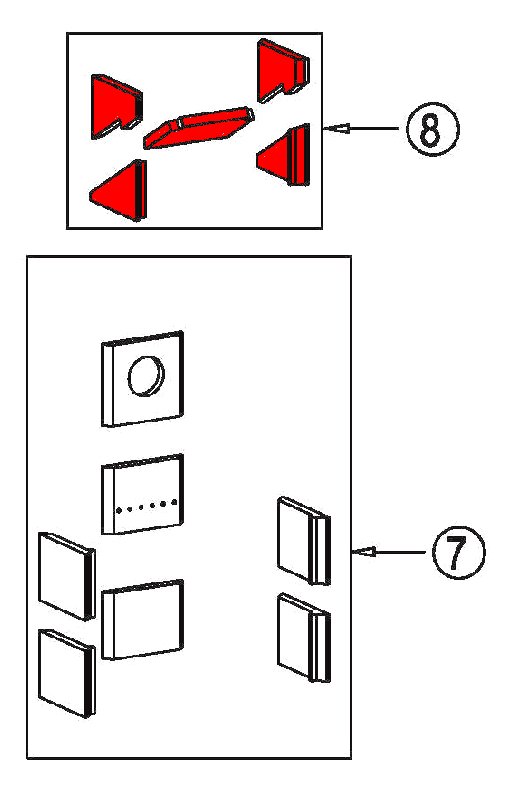 8

7