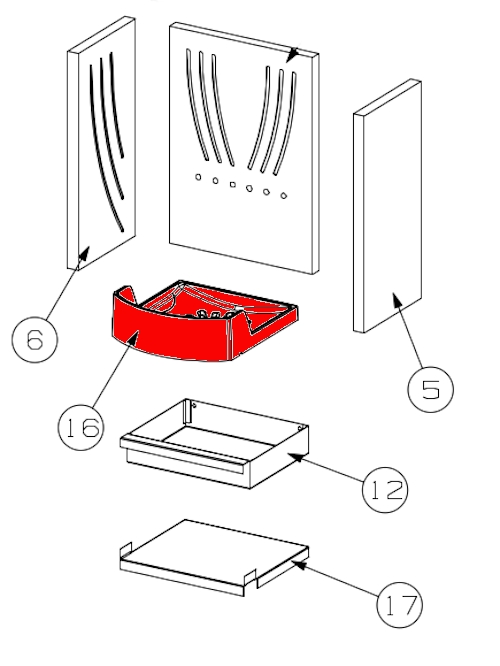 6

5

16

12

17