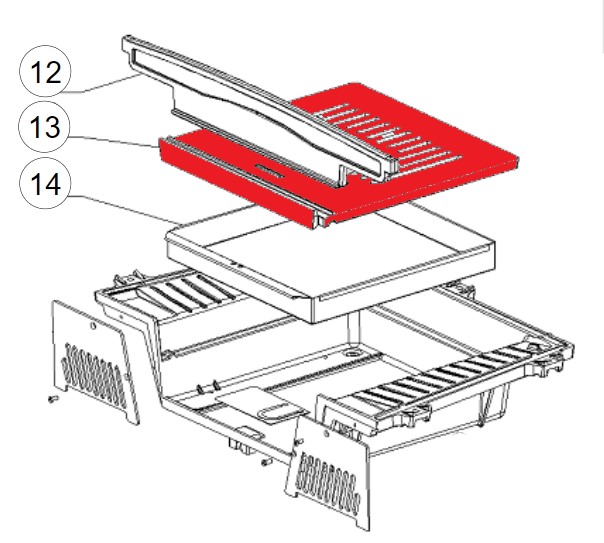 12
13
14