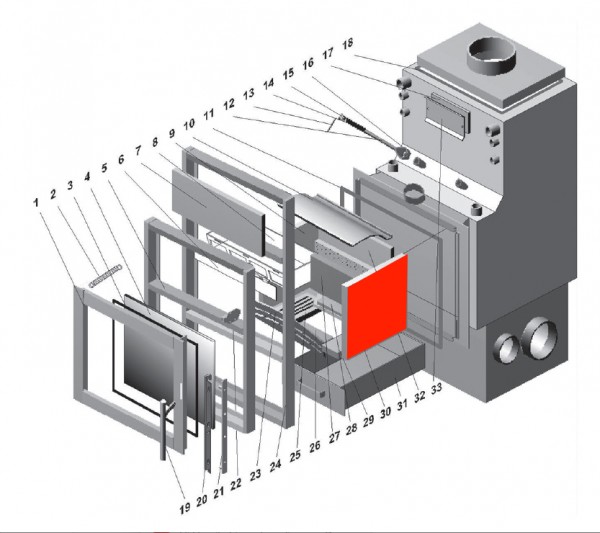 1 2 3 4 5 6 7 8 9 10 11 12 13 14 15 16 17 18

19 20 21 22 23 24 25 26 27 28 29 30 31 32 33