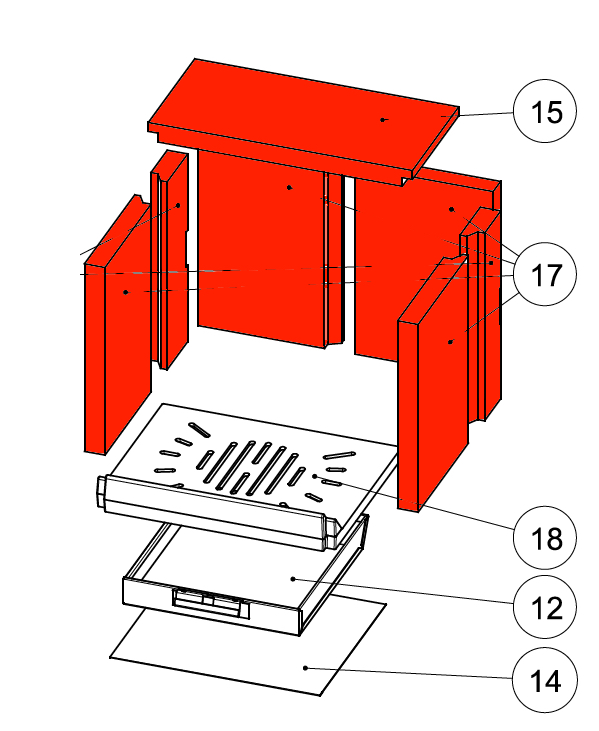 15
17
18
12
14