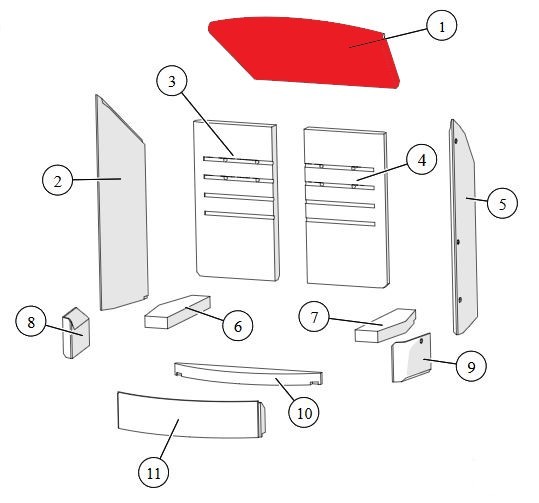 1
3
2
4
5
8
6
7
9
10
11