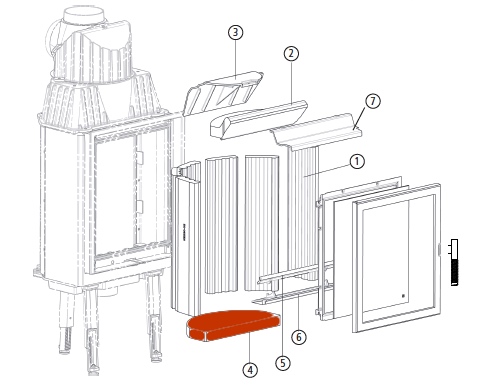 3
2
7
1
6
5
4