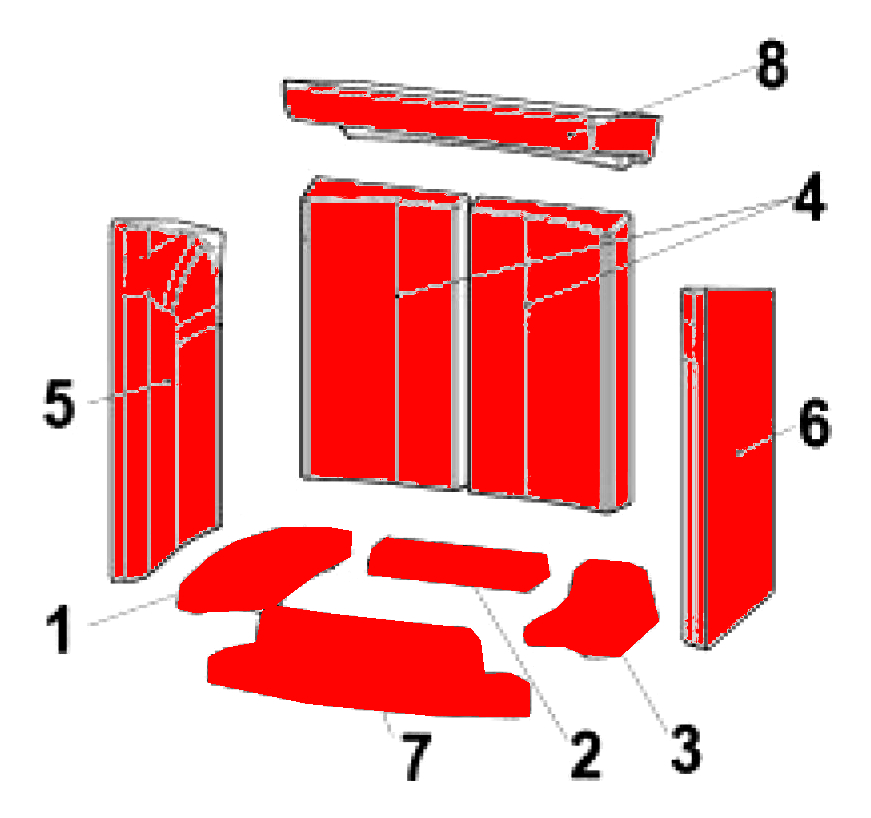 8
4
5
6
1
7
2
3