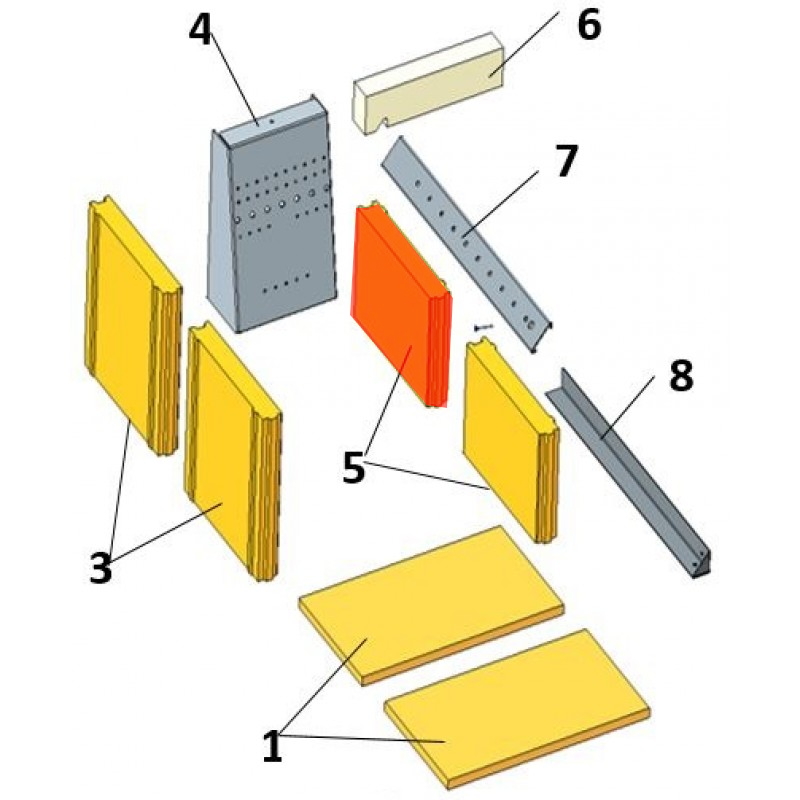 4
6
7
8
5
3
1