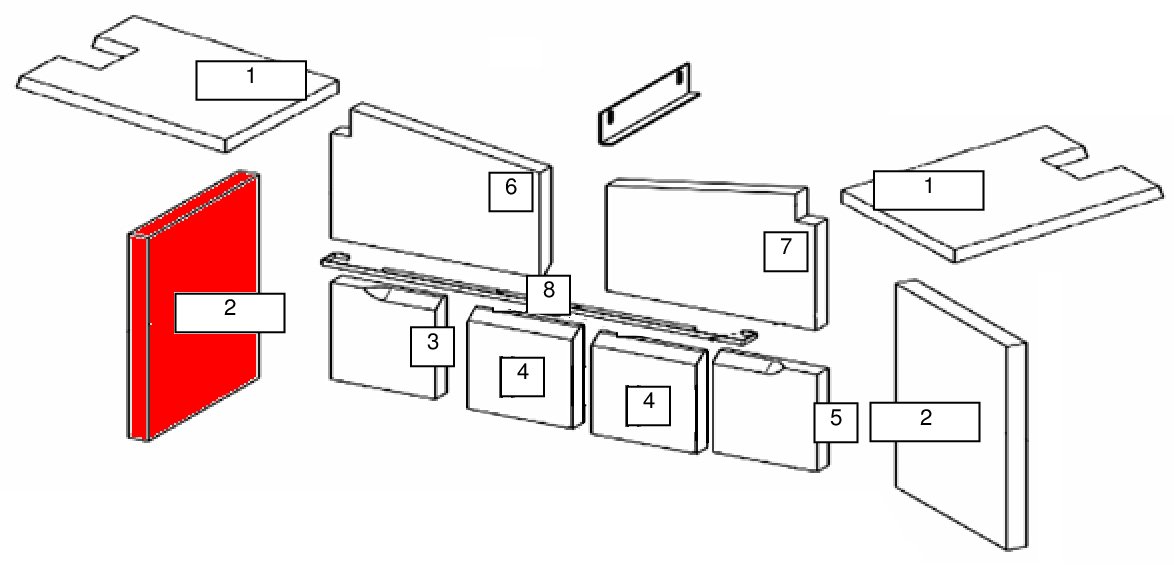 1

6

1

7

2

8

3

4

4

5

2