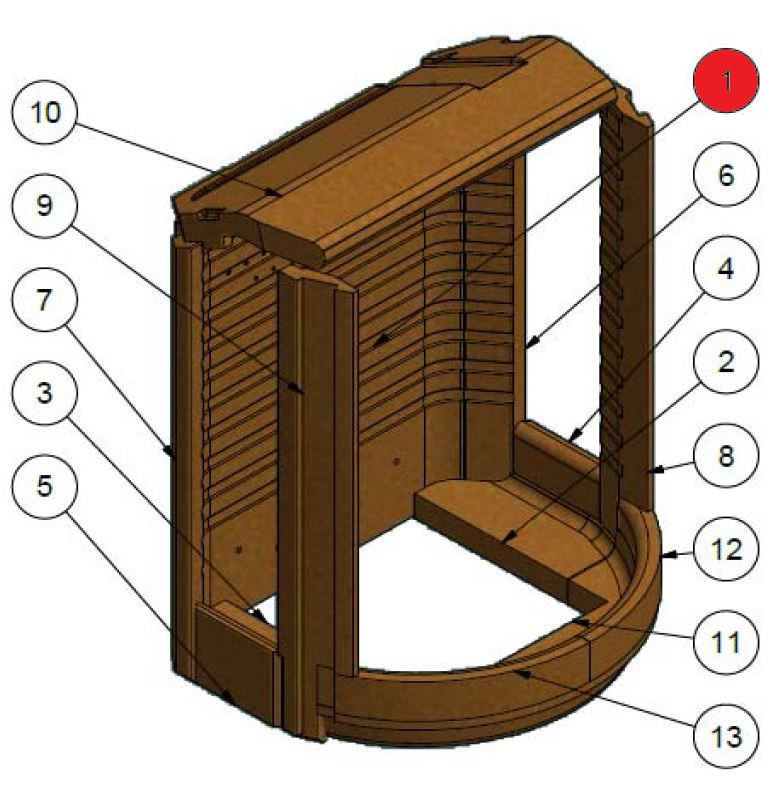 10
9
7
3
5
1
6
4
2
8
12
11
13