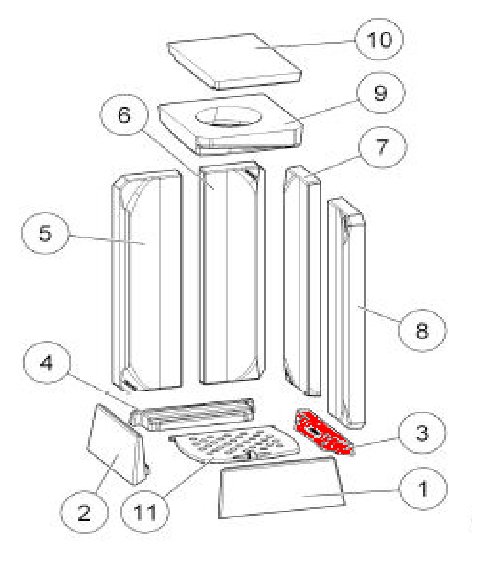 10
9
6
7
5
8
4
3
2
11
1