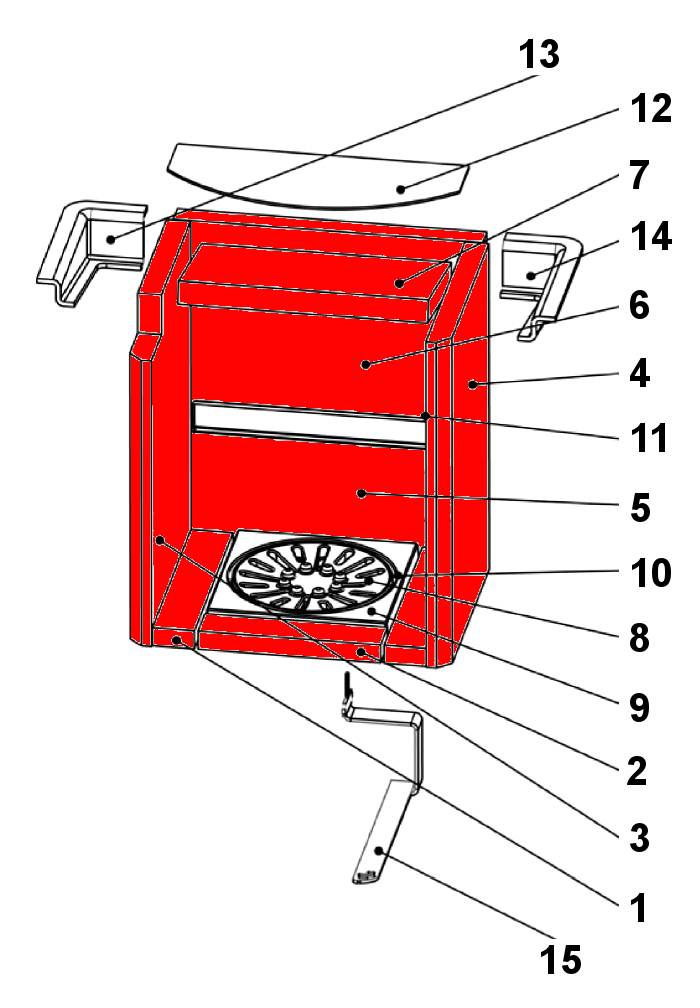 13
12
7
14
6
4
11
5
10
8
9
2
3
1
15