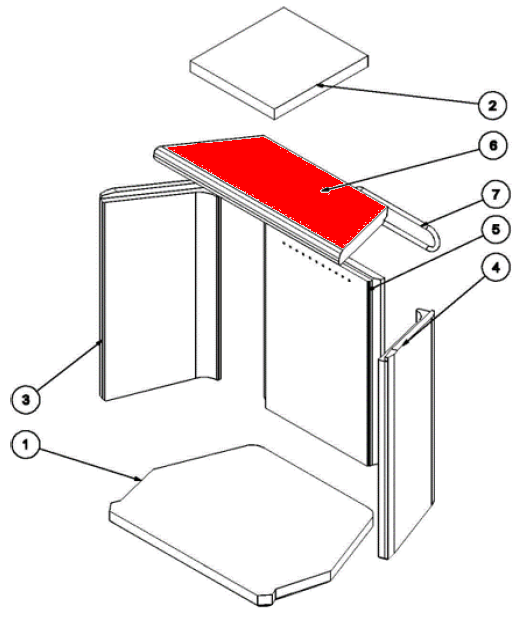 2
6
7
5
4
3
1