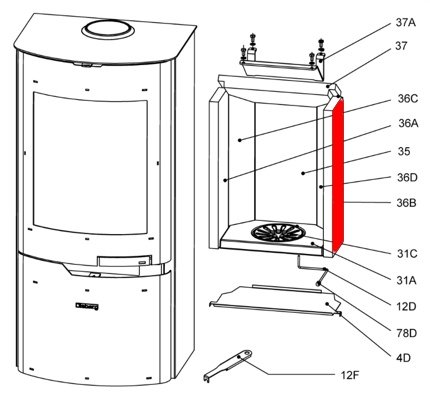 37A
37
36C
36A
35
36D
36B
31C
31A
12D
78D
4D
12F