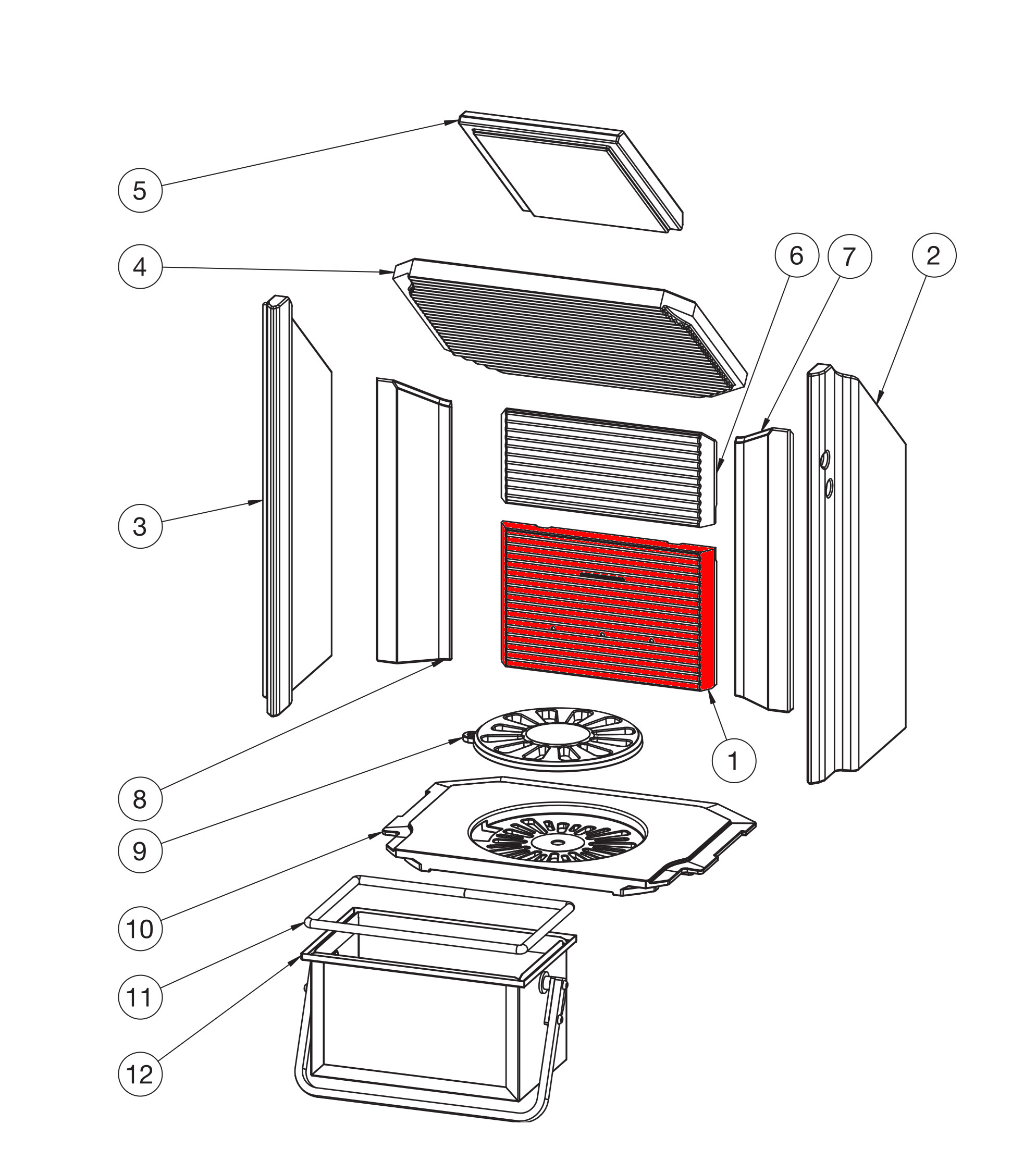 5
4
6
7
2
3
1
8
9
10
11
12