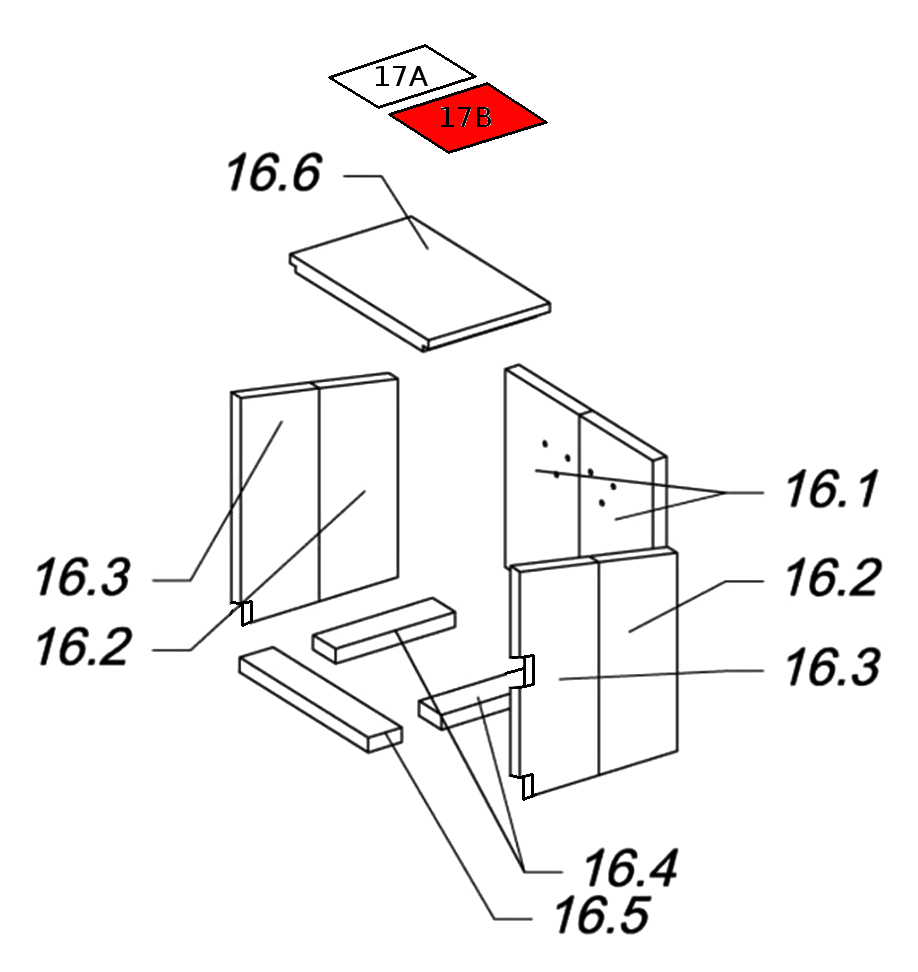 17A
17B
16.6
16.1
16.3
16.2
16.2
16.3
16.4
16.5