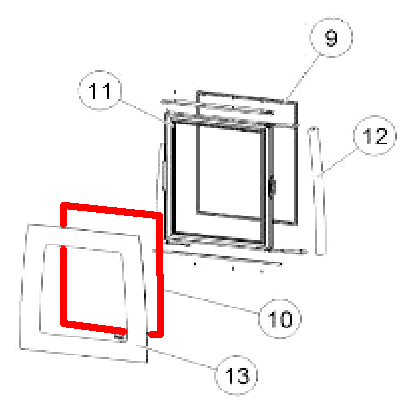 9
11
12
10
13