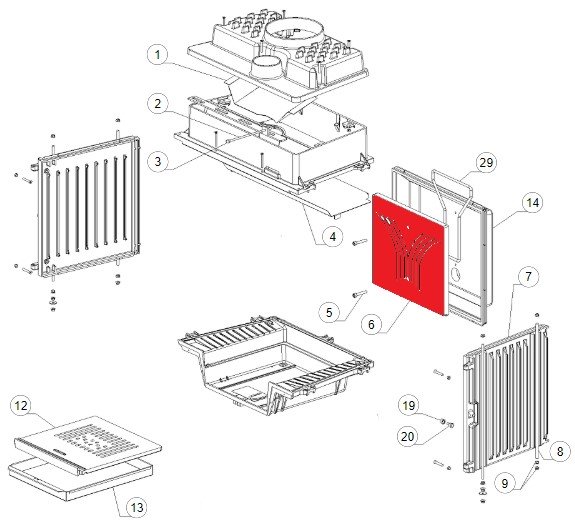 1
2
3
29
14
4
7
5
6
12
19
20
8
9
13