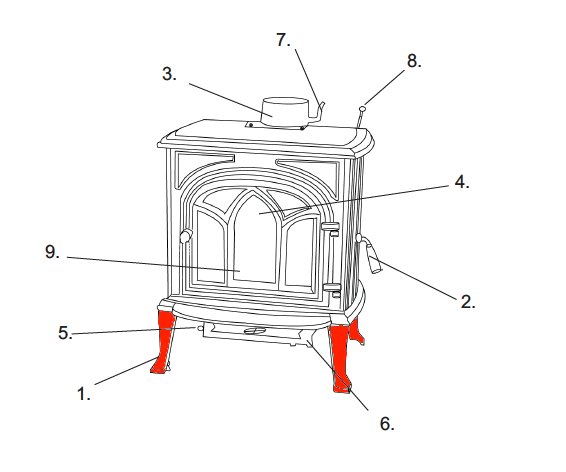 7.
8.
3.
4.
9.
2.
5.
1.
6.