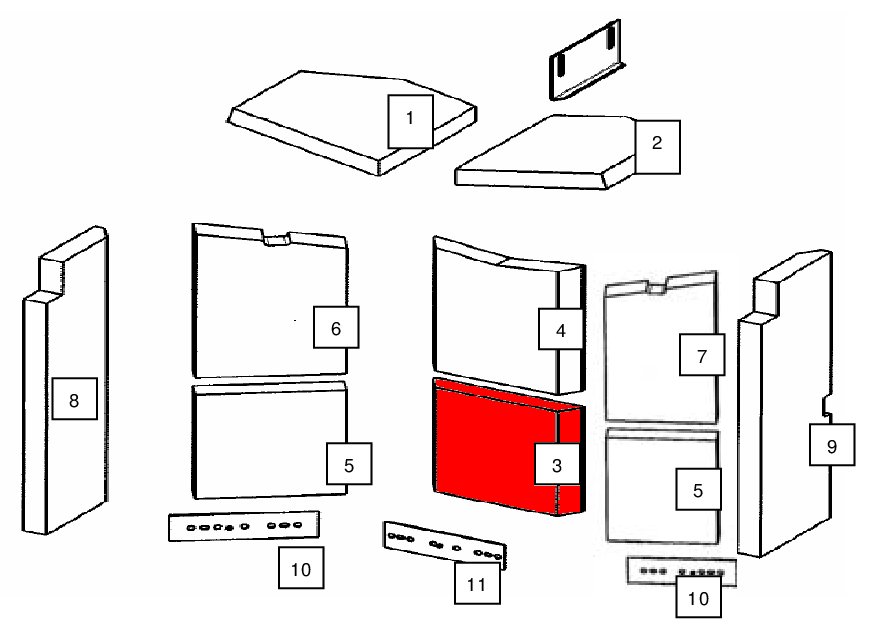 1
2
8
6
4
7
9
5
3
5
10
11
10