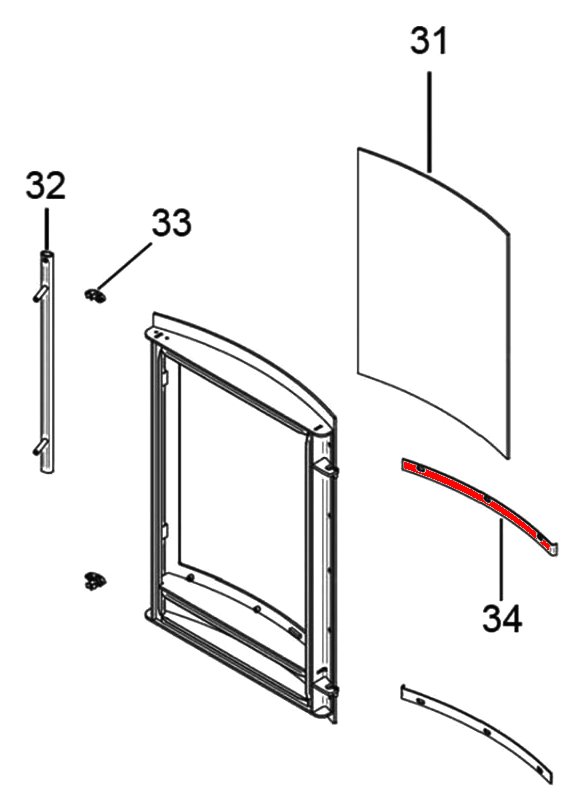 31

32

33

34