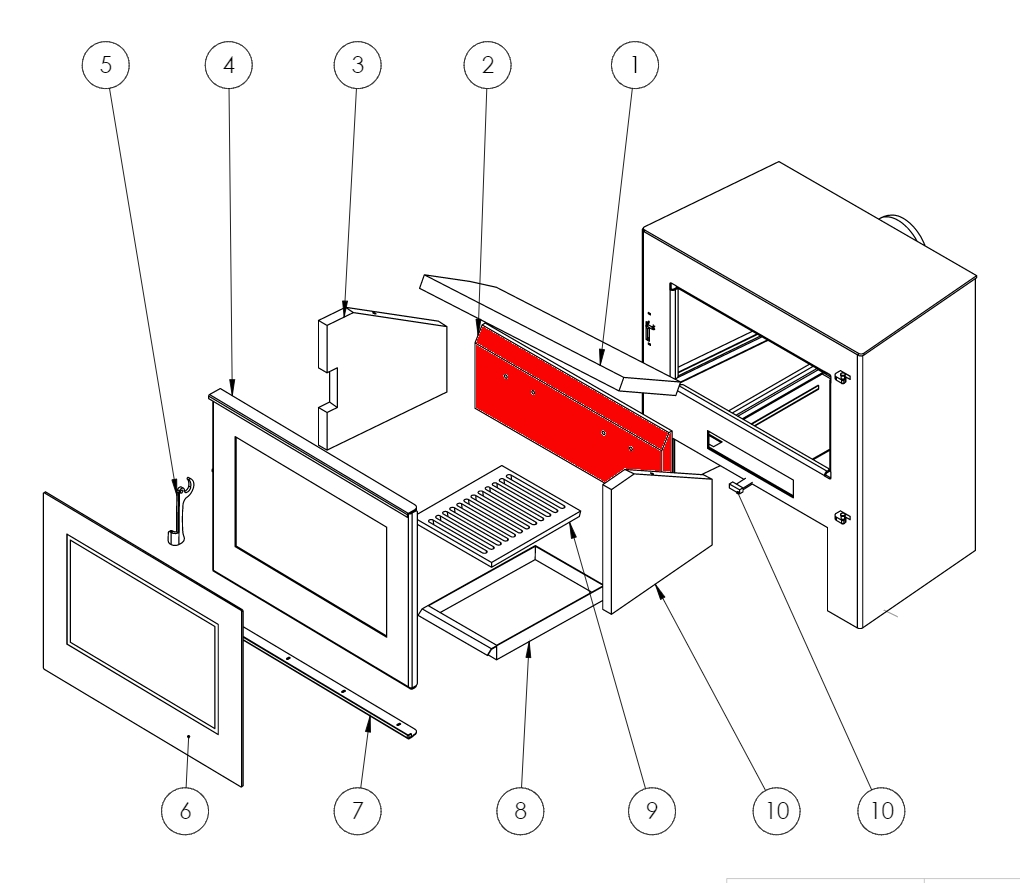 5
4
3
2
1
6
7
8
9
10
10