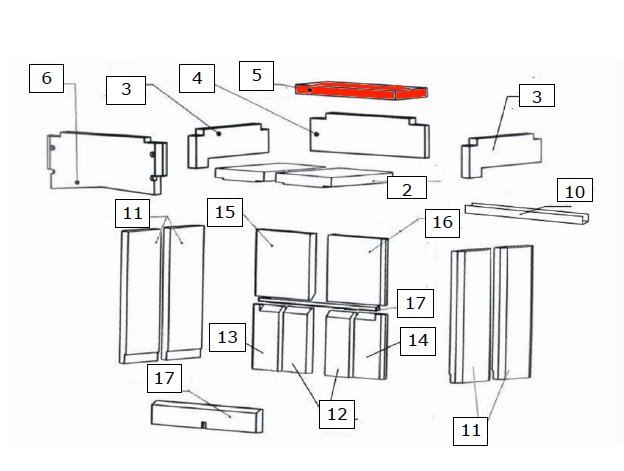 6
3
4
5
3
2
10
11
15
16
17
13
14
17
12
11