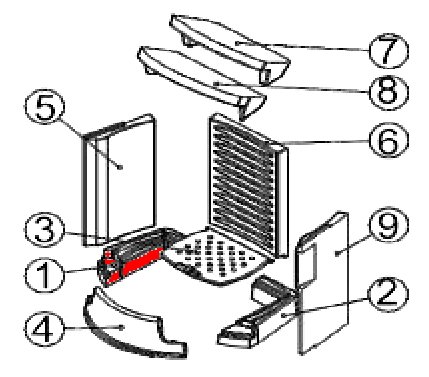 7
8
5
6
3
9
1
2
4