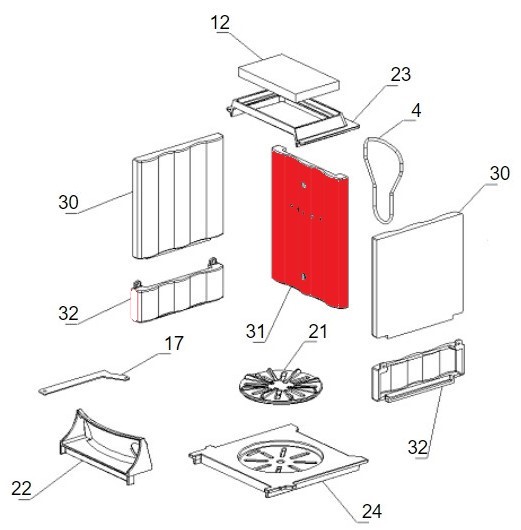 12

23

4

30

30

32

31

21

17

32

22

24