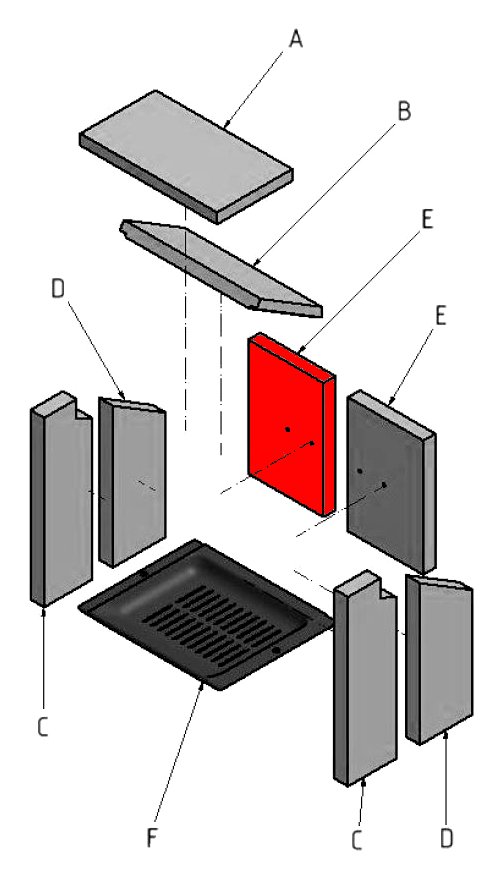 A
B
E
D
E
C
F
C
D