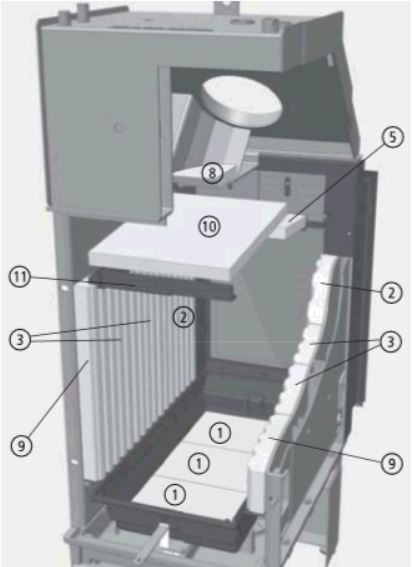 5
8
10
11
2
2
3
3
9
1
1
1
9