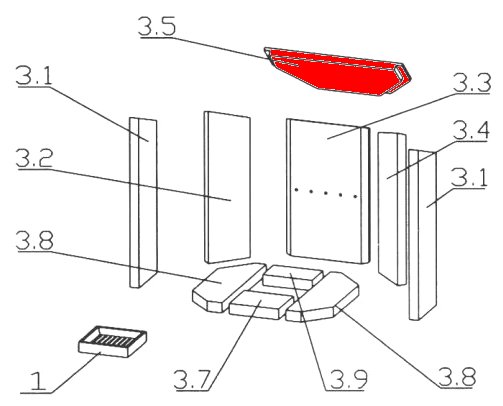 3.5
3.1
3.3
3.4
3.2
3.1
3.8
1
3.7
3.9
3.8