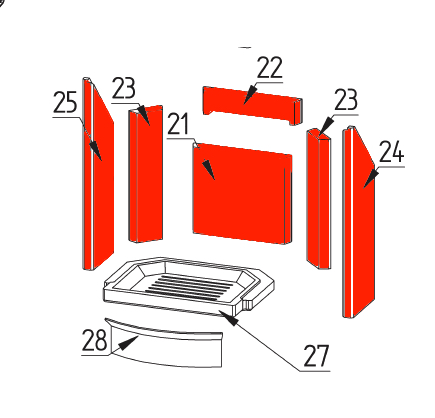 22
23
25
23
21
24
28
27