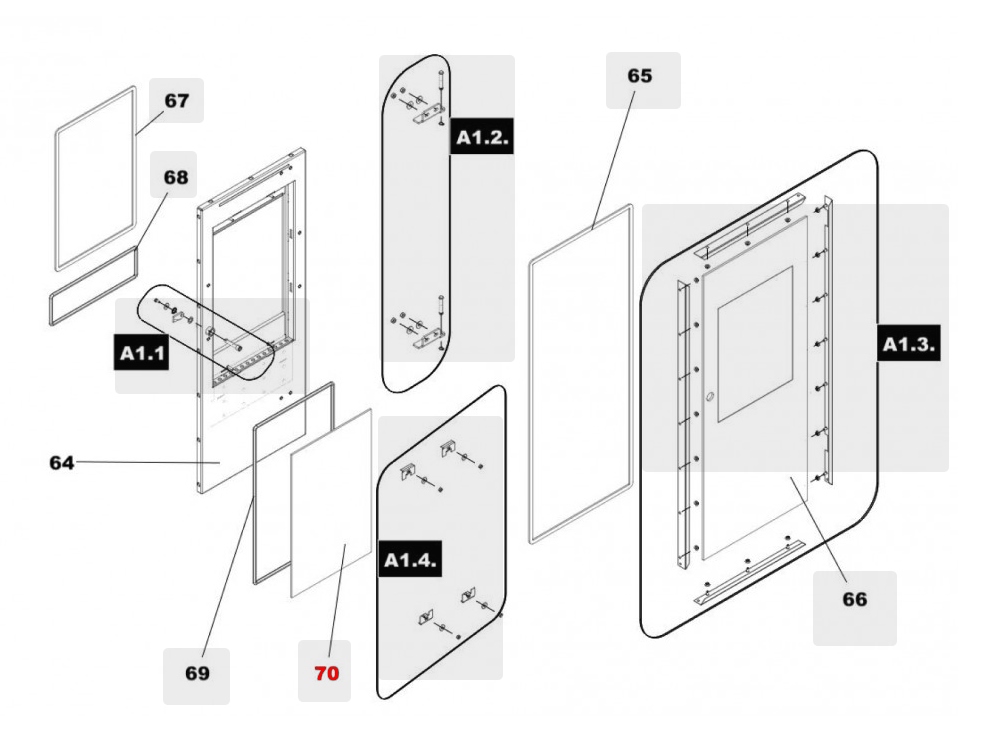 67

68

A1.1

64

69

70

A1.2.

A1.4.

65

A1.3.

66