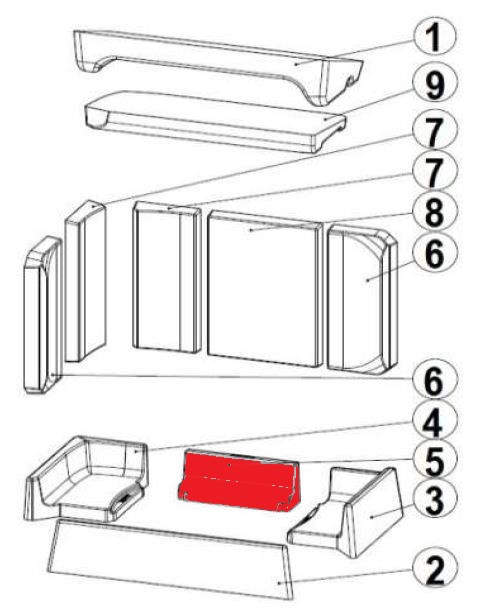 1
9
7
7
8
6
6
4
5
3
2