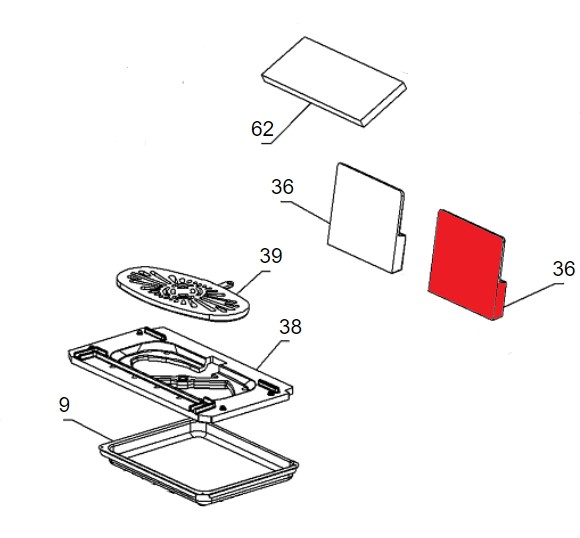 62

36

36

39

38

9