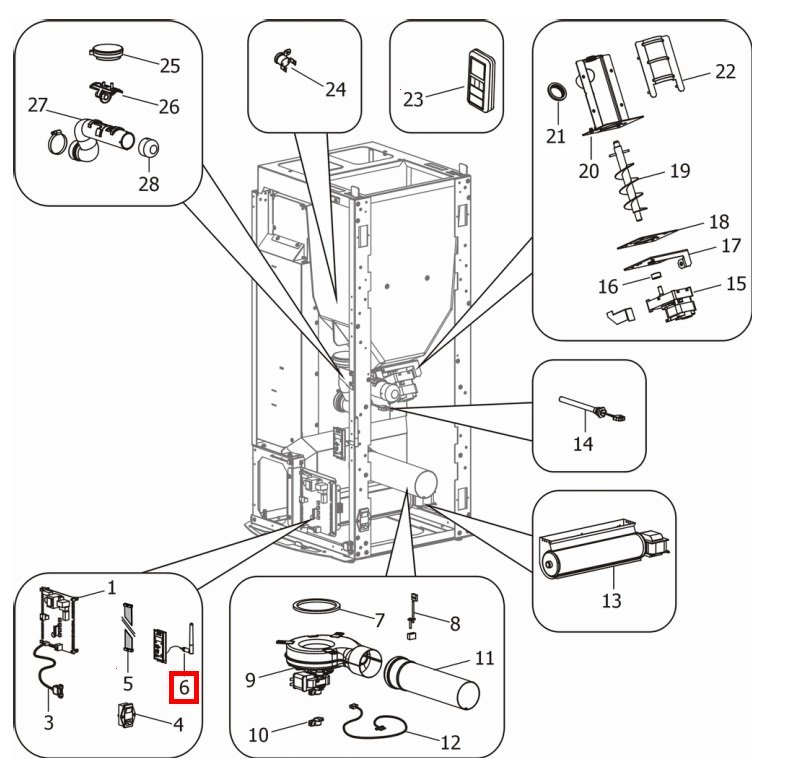 25
26
27
28
24
23
22
21
20
19
18
17
16
15
14
13
1
5
6
3
4
7
8
9
11
10
12