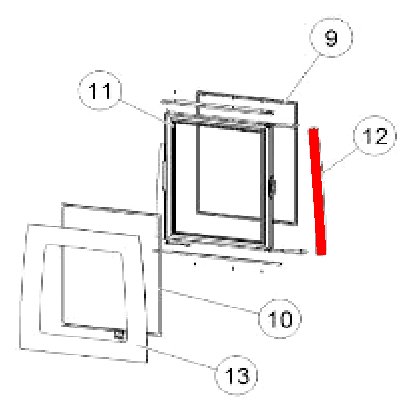 9
11
12
10
13