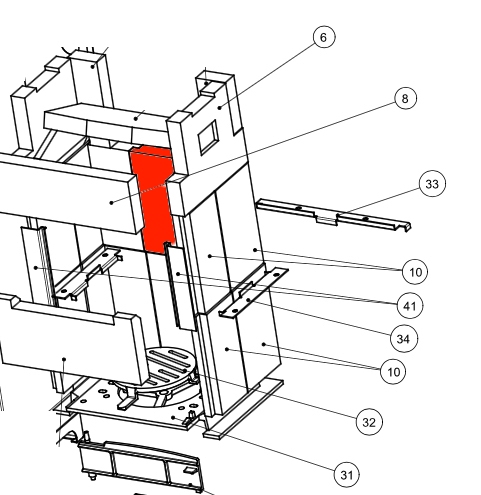 6
8
33
10
41
34
10
32
31